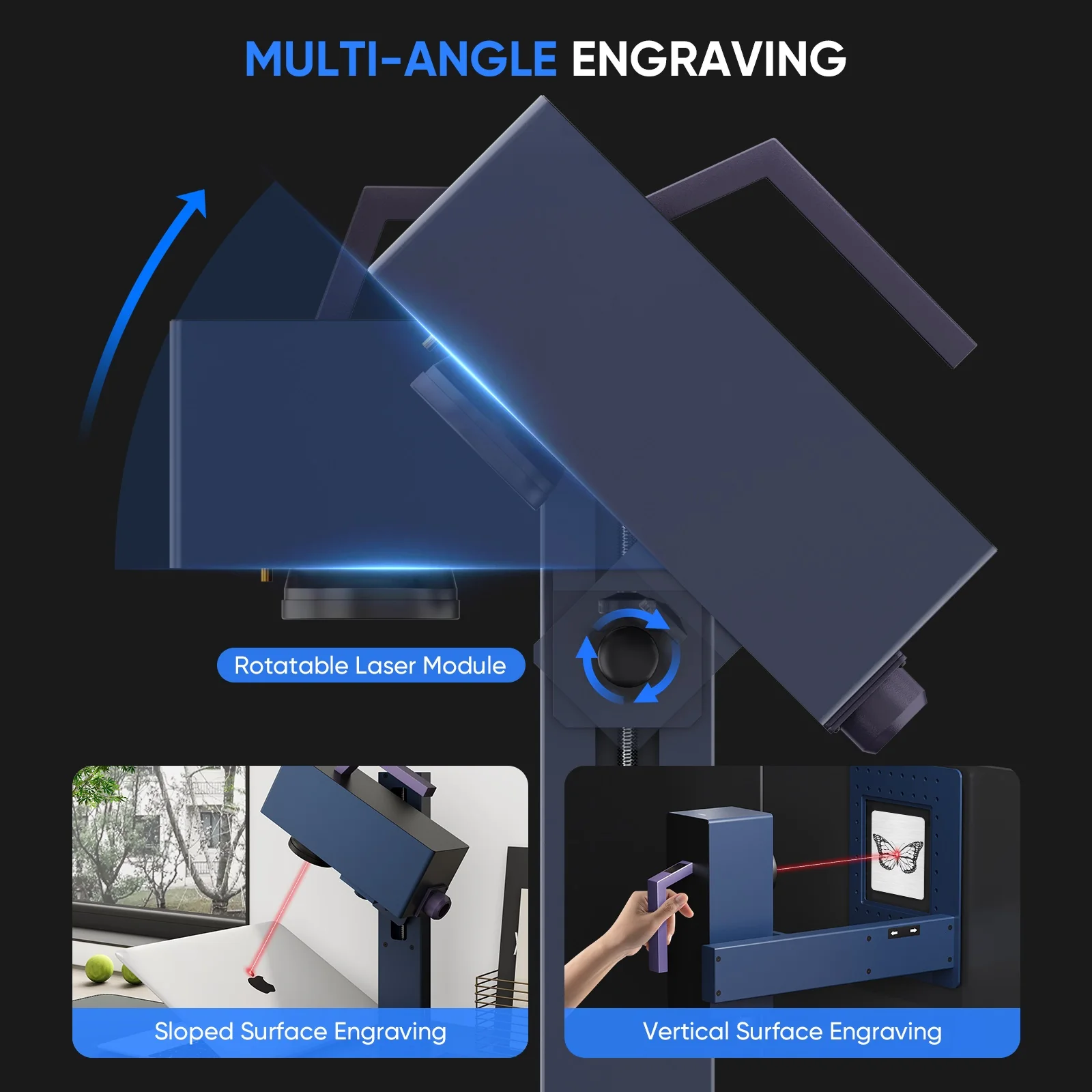 MULTI-ANGLE ENGRAVING

Rotatable Laser Module

Sloped Surface Engraving

Vertical Surface Engraving